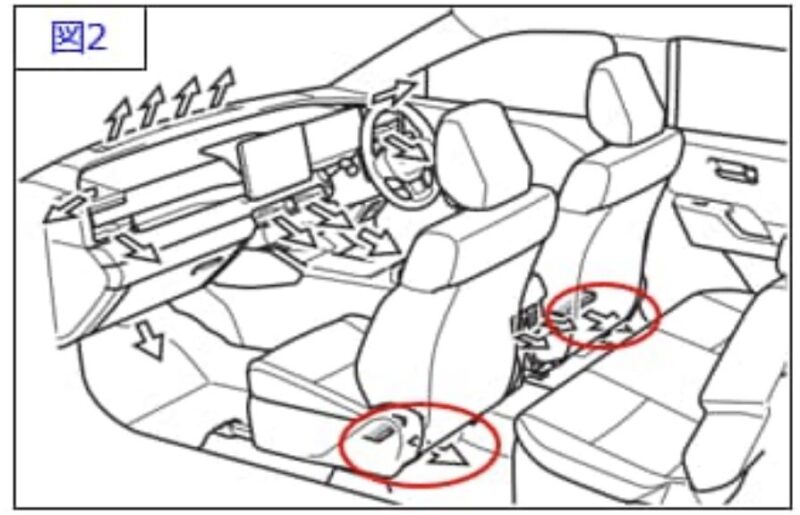 図2